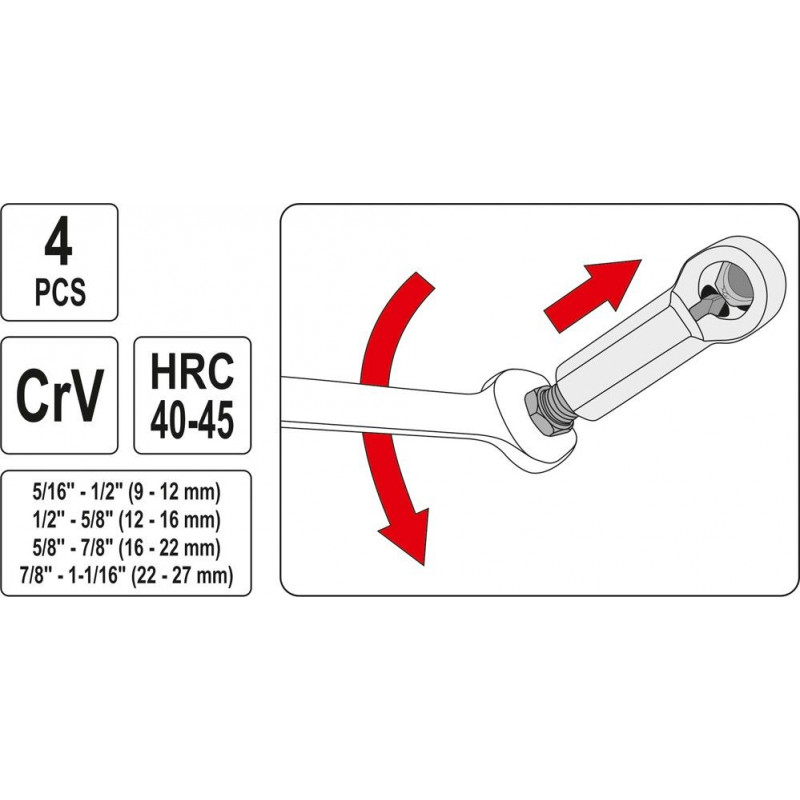 4
PCS

CrV

HRC
40-45

5/16" - 1/2" (9 - 12 mm)
1/2" - 5/8" (12 - 16 mm)
5/8" - 7/8" (16 - 22 mm)
7/8" - 1-1/16" (22 - 27 mm)