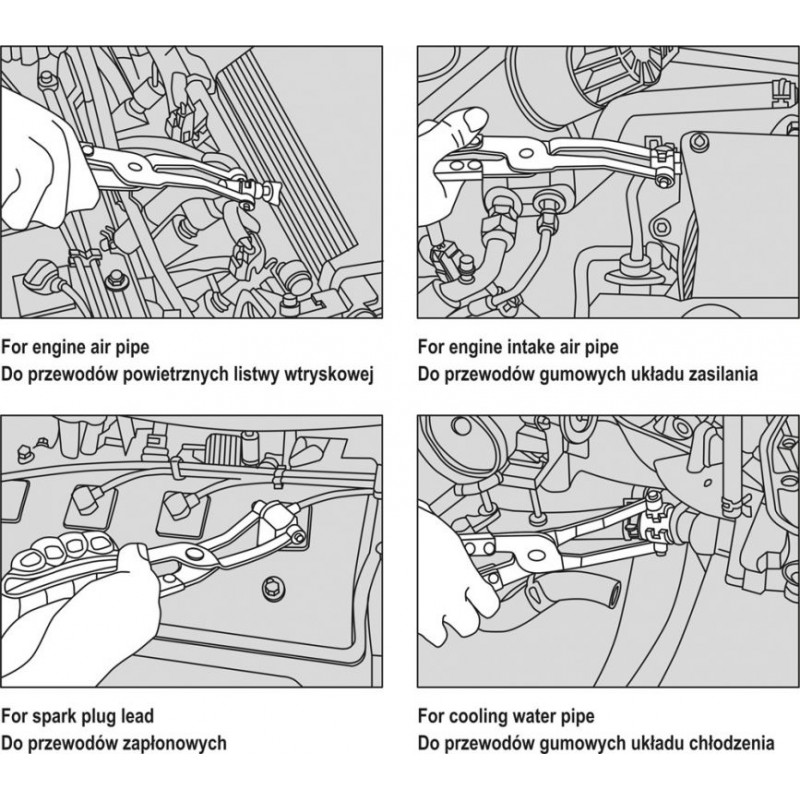 For engine air pipe
Do przewodów powietrznych listwy wtryskowej

For engine intake air pipe
Do przewodów gumowych układu zasilania

For spark plug lead
Do przewodów zapłonowych

For cooling water pipe
Do przewodów gumowych układu chłodzenia